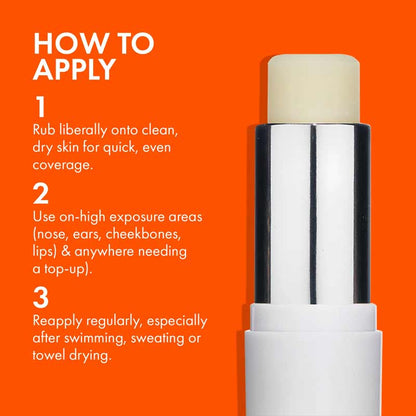 HOW TO APPLY

1
Rub liberally onto clean, dry skin for quick, even coverage.

2
Use on-high exposure areas (nose, ears, cheekbones, lips) & anywhere needing a top-up).

3
Reapply regularly, especially after swimming, sweating or towel drying.